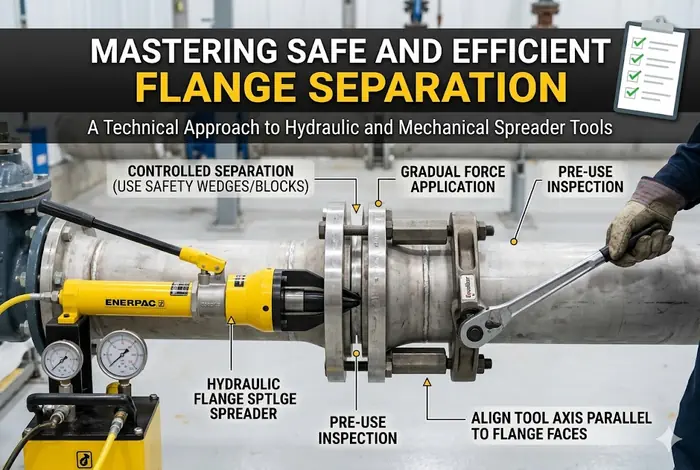 MASTERING SAFE AND EFFICIENT
FLANGE SEPARATION

A Technical Approach to Hydraulic and Mechanical Spreader Tools

CONTROLLED SEPARATION
(USE SAFETY WEDGES/BLOCKS)

GRADUAL FORCE
APPLICATION

PRE-USE
INSPECTION

ENERPAC

HYDRAULIC
FLANGE SPTLGE
SPREADER

PRE-USE
INSPECTION

ALIGN TOOL AXIS PARALLEL
TO FLANGE FACES